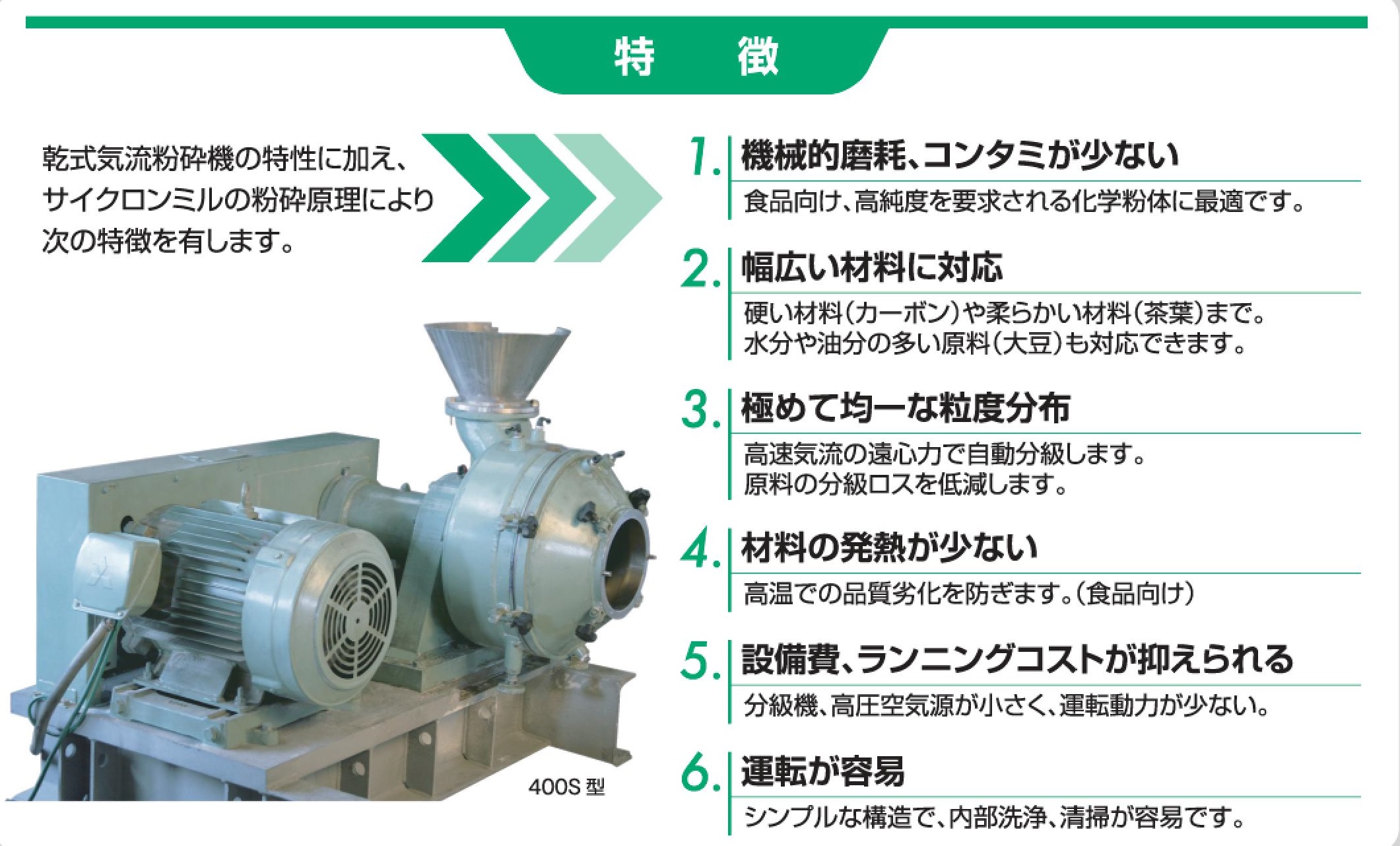 特　徴

乾式気流粉砕機の特性に加え、サイクロンミルの粉砕原理により次の特徴を有します。

400S 型

1. 機械的磨耗、コンタミが少ない
食品向け、高純度を要求される化学粉体に最適です。

2. 幅広い材料に対応
硬い材料（カーボン）や柔らかい材料（茶葉）まで。
水分や油分の多い原料（大豆）も対応できます。

3. 極めて均一な粒度分布
高速気流の遠心力で自動分級します。
原料の分級ロスを低減します。

4. 材料の発熱が少ない
高温での品質劣化を防ぎます。（食品向け）

5. 設備費、ランニングコストが抑えられる
分級機、高圧空気源が小さく、運転動力が少ない。

6. 運転が容易
シンプルな構造で、内部洗浄、清掃が容易です。